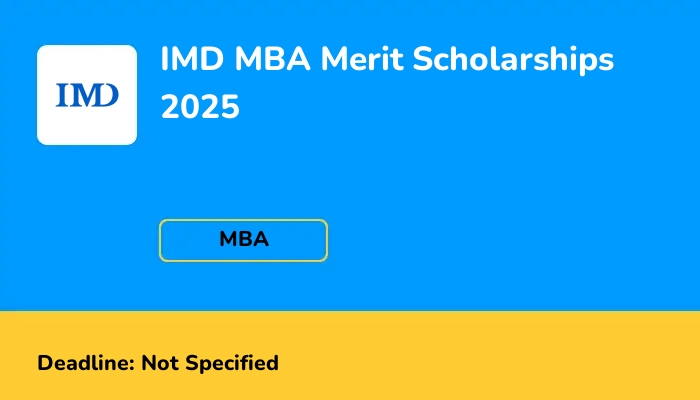 IMD

IMD MBA Merit Scholarships 2025

MBA

Deadline: Not Specified