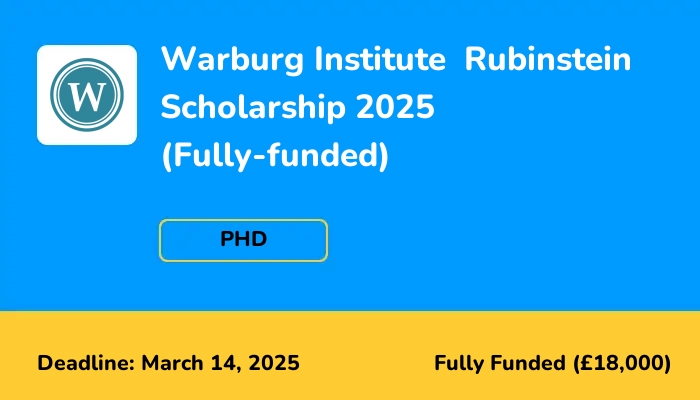 W

Warburg Institute Rubinstein Scholarship 2025 (Fully-funded)

PHD

Deadline: March 14, 2025

Fully Funded (£18,000)